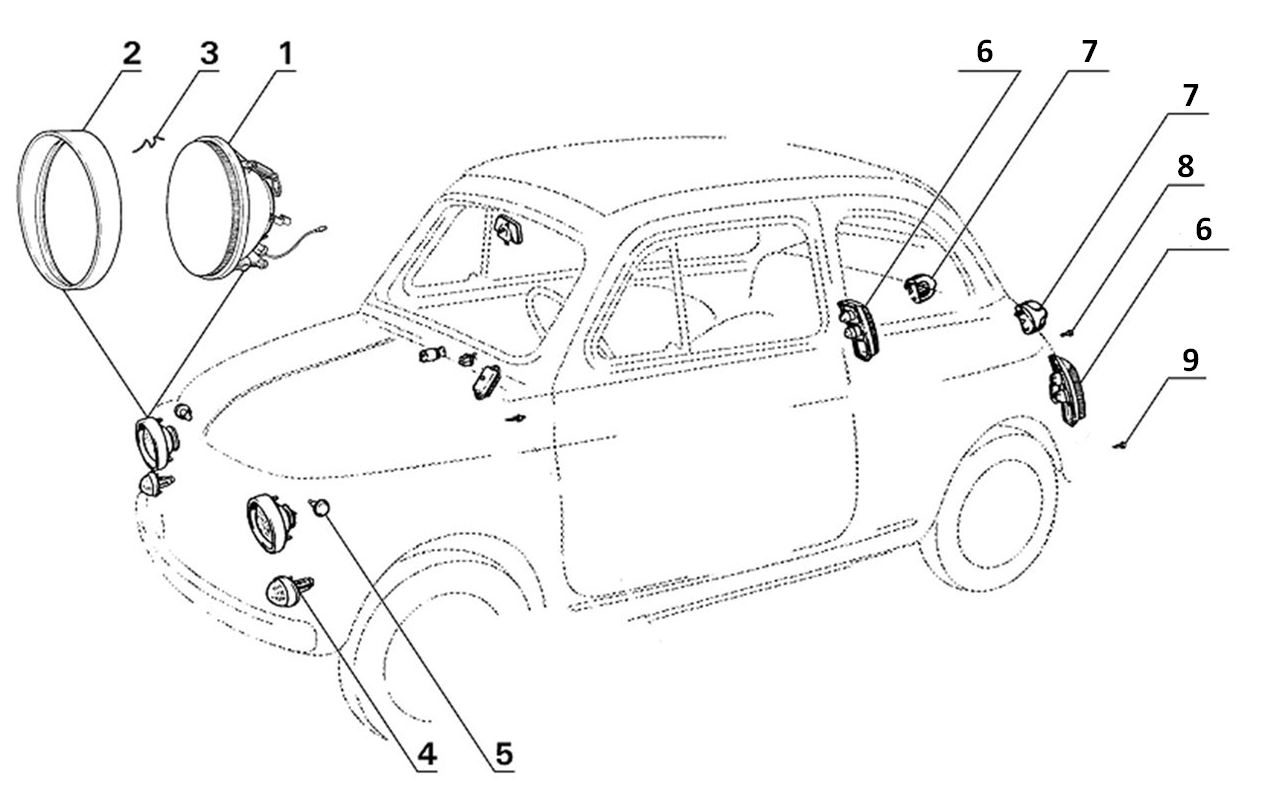 2
3
1
6
7
7
8
6
9
4
5