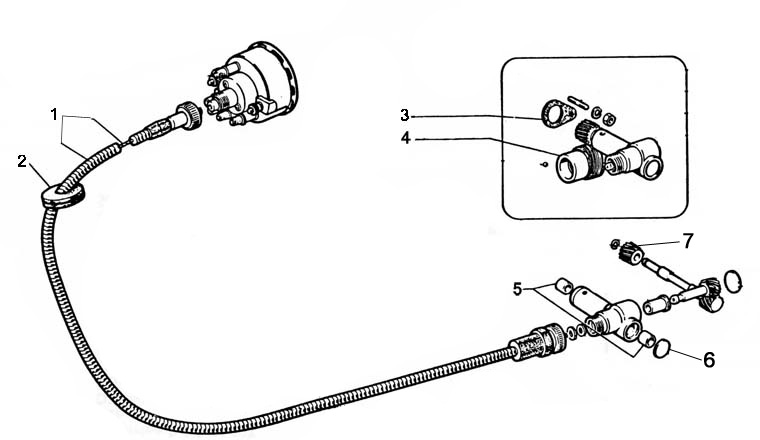 1
2
3
4
7
5
6