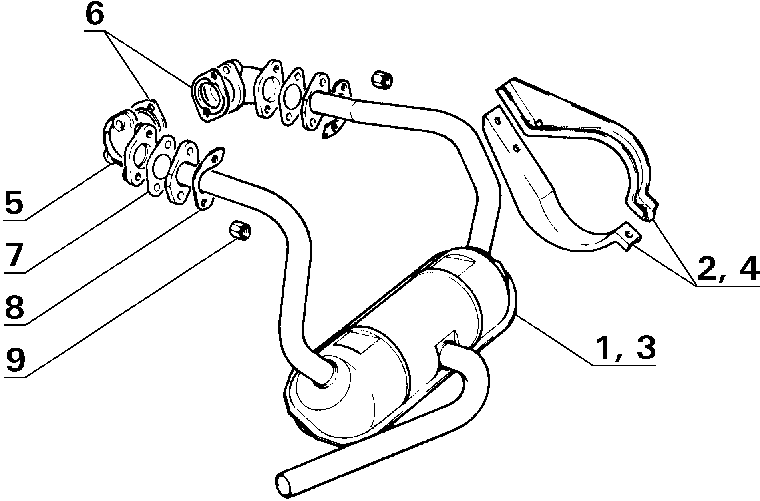 6
5
7
8
9
2, 4
1, 3