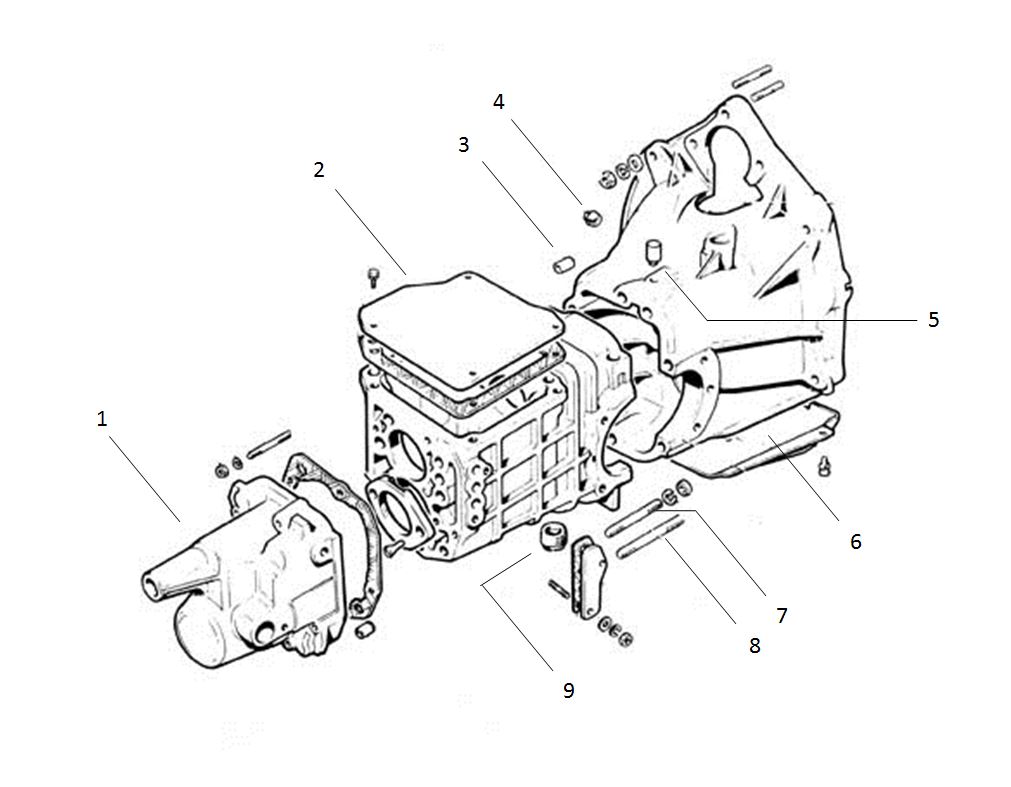 4
3
2
5
1
6
7
8
9