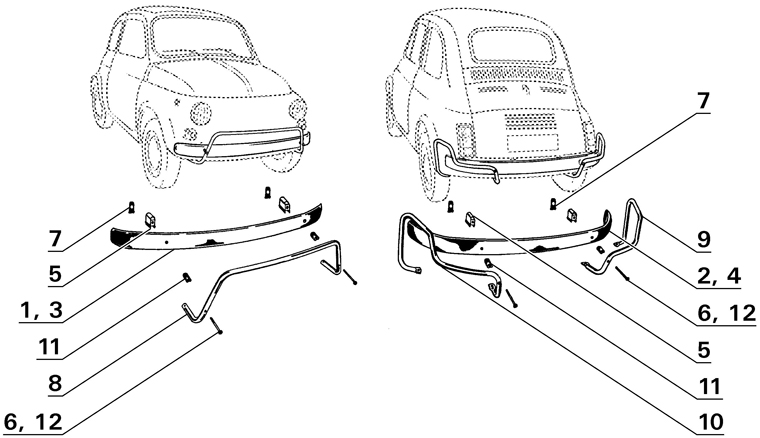 7
5
1, 3
11
8
6, 12
7
9
2, 4
6, 12
5
11
10