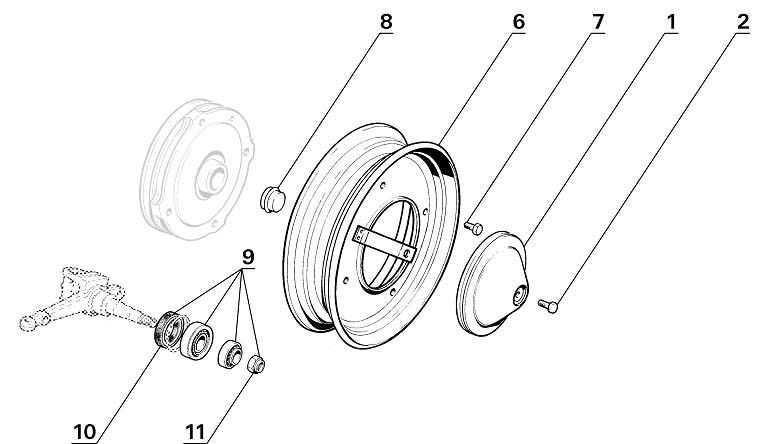 8
6
7
1
2
9
10
11