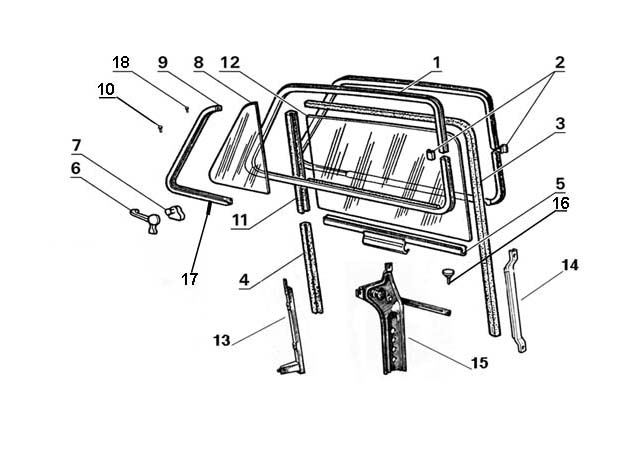 18
9
8
12
1
2
10
3
7
6
5
16
11
17
4
14
13
15