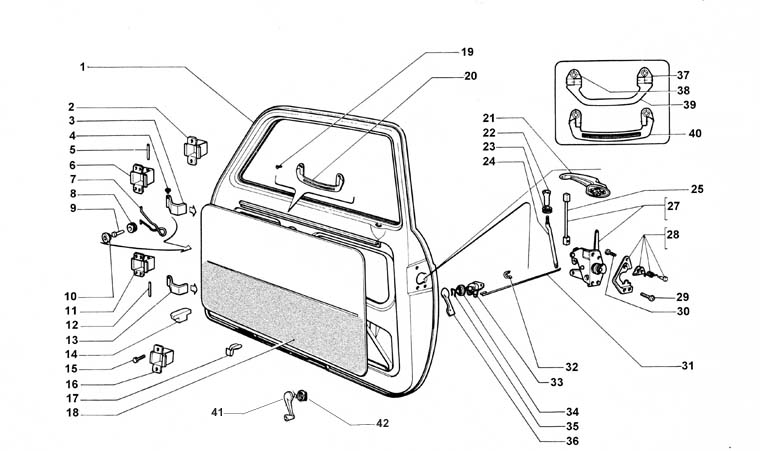 1
2
3
4
5
6
7
8
9
10
11
12
13
14
15
16
17
18
19
20
21
22
23
24
25
27
28
29
30
31
32
33
34
35
36
37
38
39
40
41
42